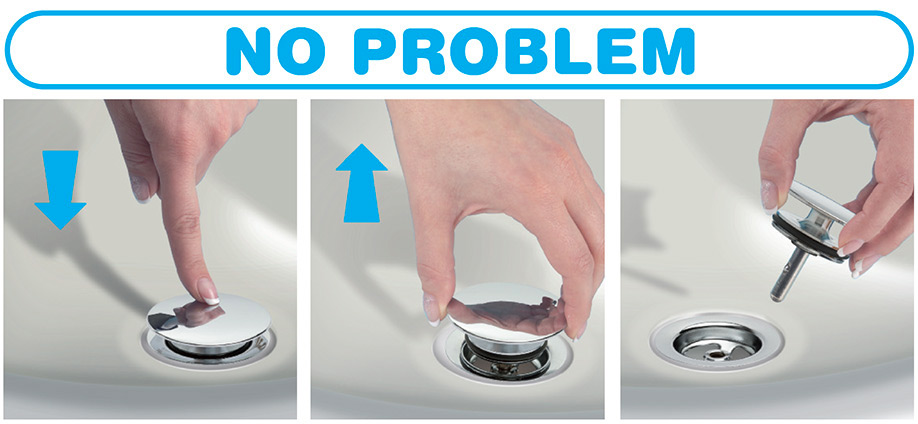 NO PROBLEM